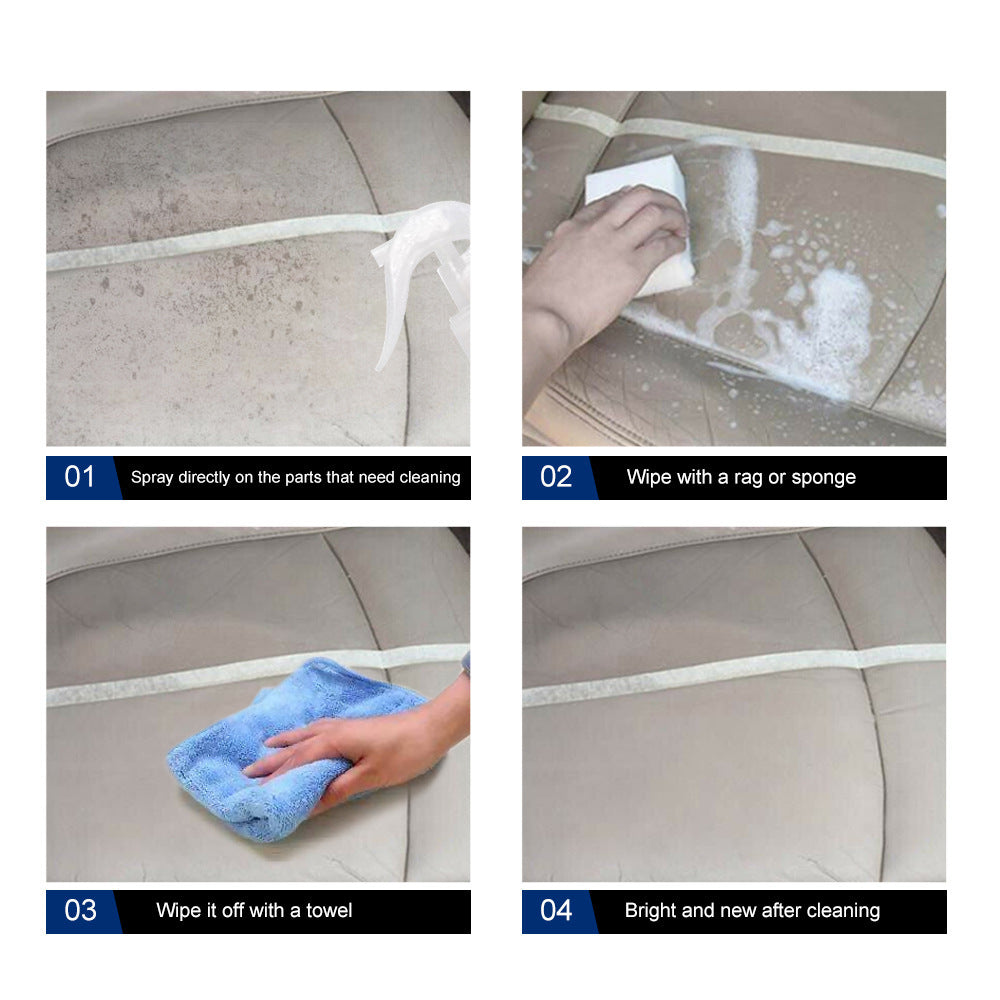 01 Spray directly on the parts that need cleaning

02 Wipe with a rag or sponge

03 Wipe it off with a towel

04 Bright and new after cleaning