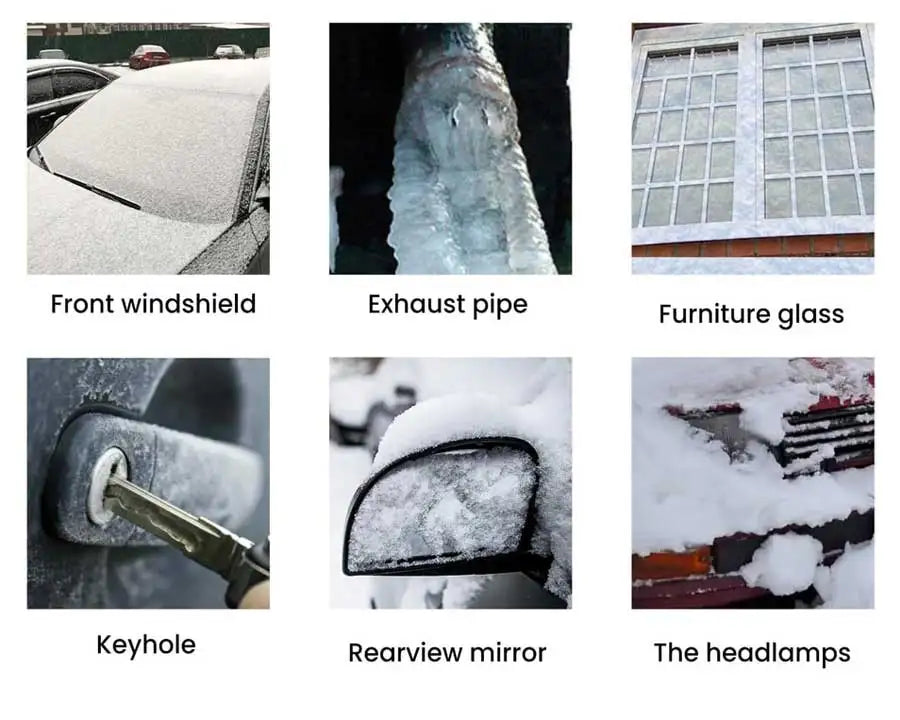 Front windshield

Exhaust pipe

Furniture glass

Keyhole

Rearview mirror

The headlamps