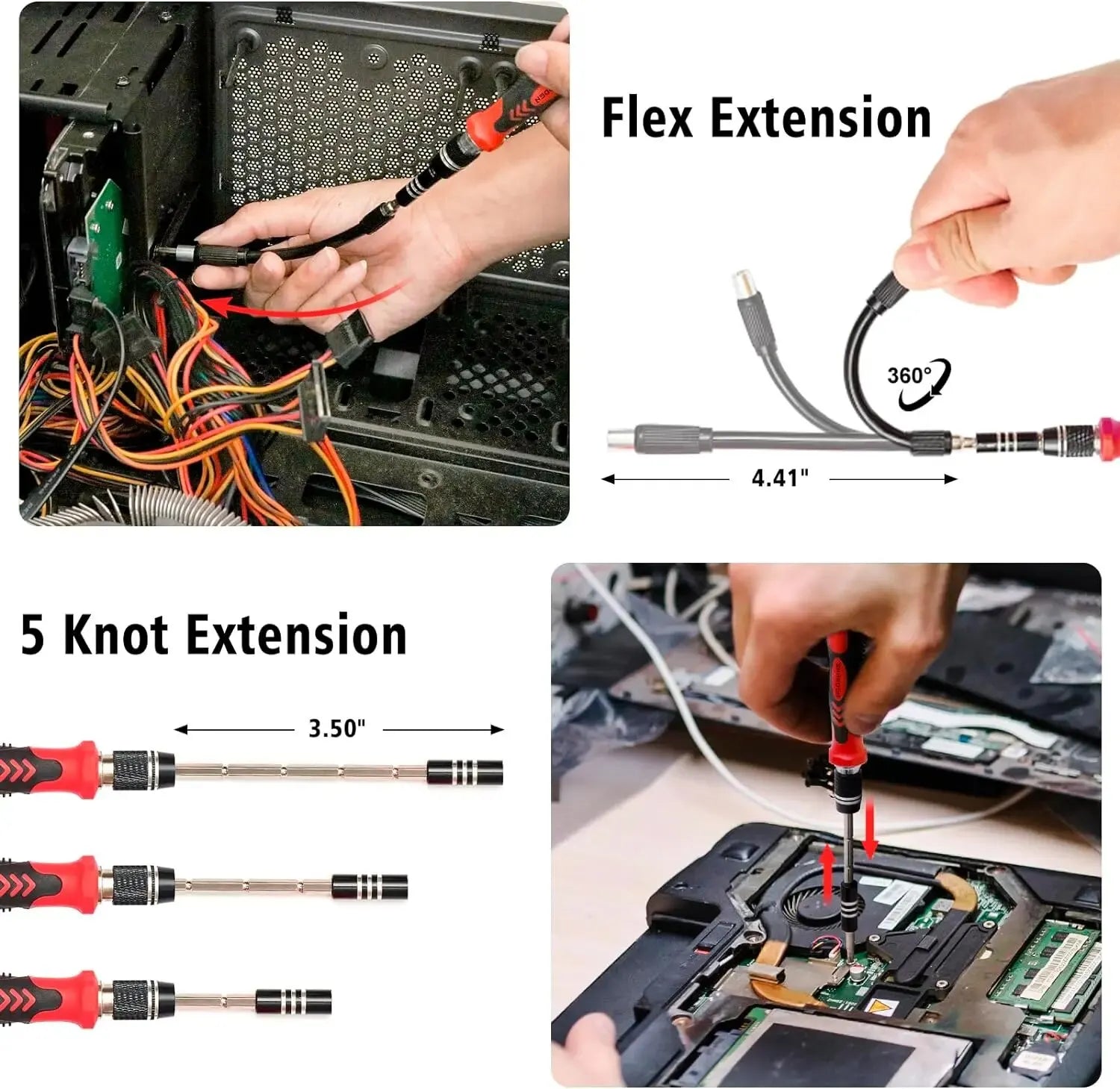 Flex Extension

360°

4.41"

5 Knot Extension

3.50"