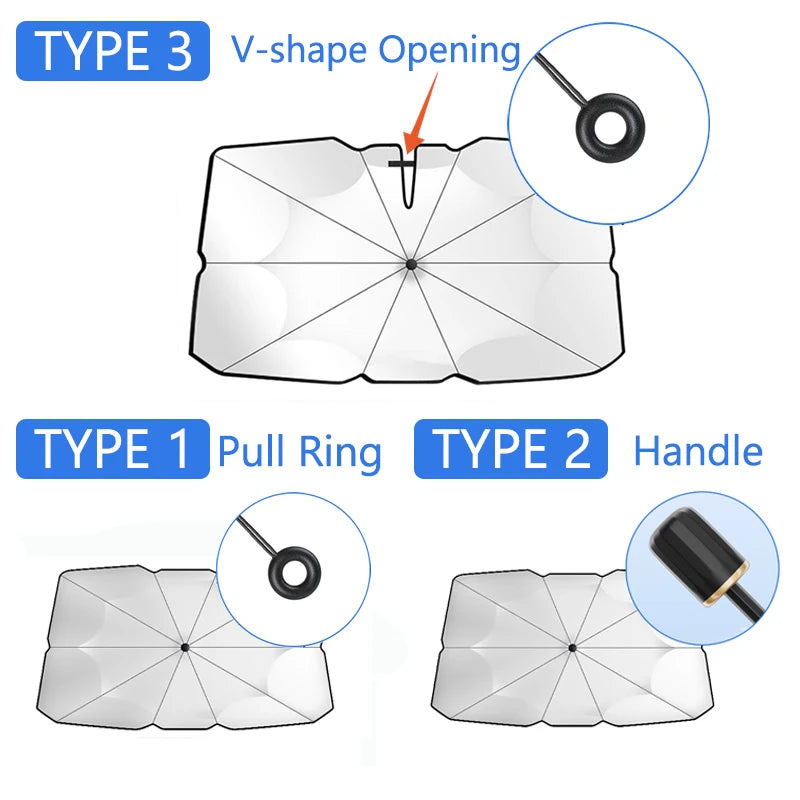 TYPE 3 V-shape Opening

TYPE 1 Pull Ring

TYPE 2 Handle