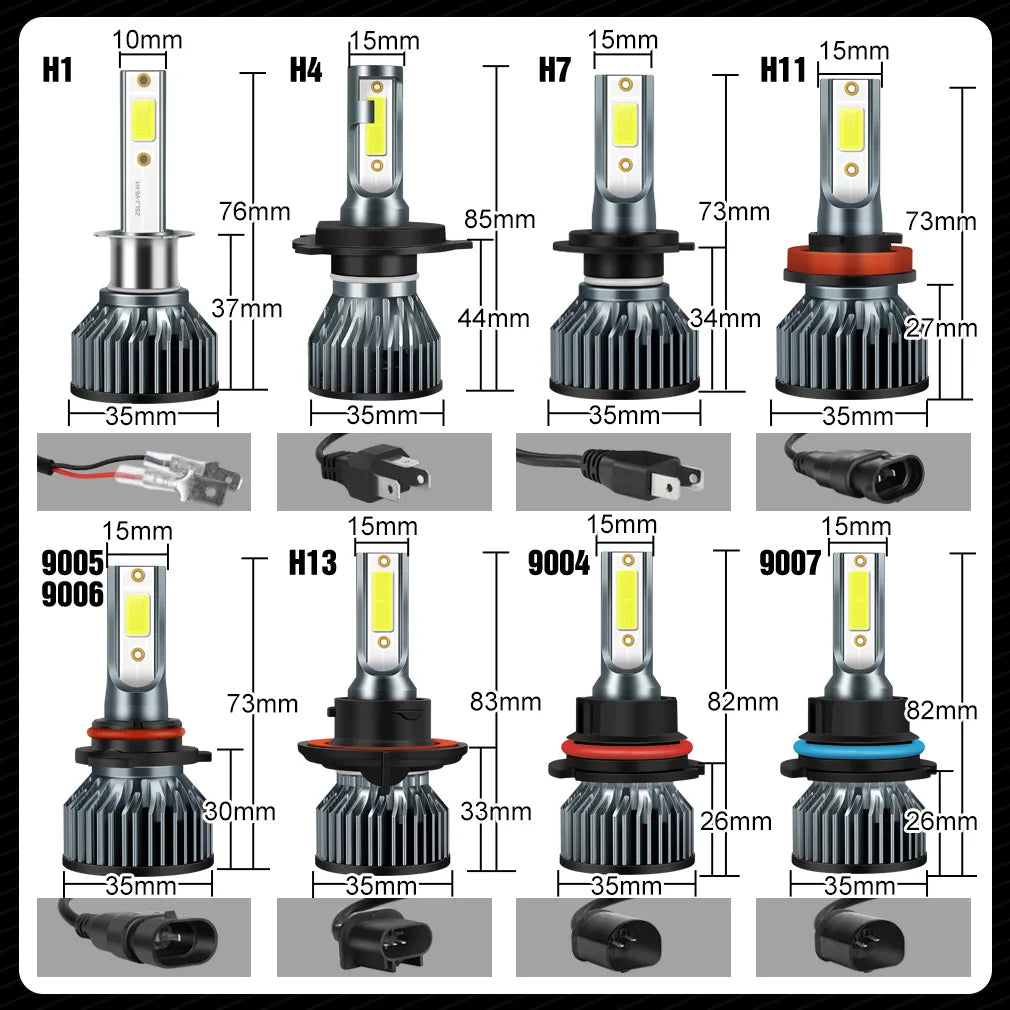 H1
10mm
76mm
37mm
35mm

H4
15mm
85mm
44mm
35mm

H7
15mm
73mm
34mm
35mm

H11
15mm
73mm
27mm
35mm

9005
9006
15mm
73mm
30mm
35mm

H13
15mm
83mm
33mm
35mm

9004
15mm
82mm
26mm
35mm

9007
15mm
82mm
26mm
35mm